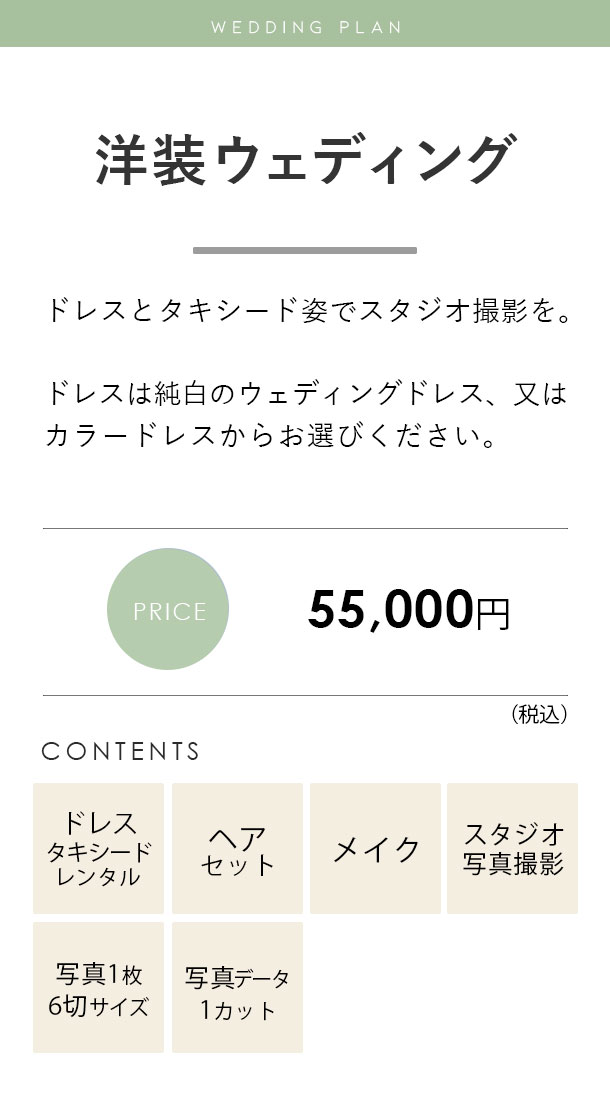 WEDDING PLAN

洋装ウェディング

ドレスとタキシード姿でスタジオ撮影を。

ドレスは純白のウェディングドレス、又はカラードレスからお選びください。

PRICE

55,000円

（税込）

CONTENTS

ドレス
タキシード
レンタル

ヘア
セット

メイク

スタジオ
写真撮影

写真1枚
6切サイズ

写真データ
1カット