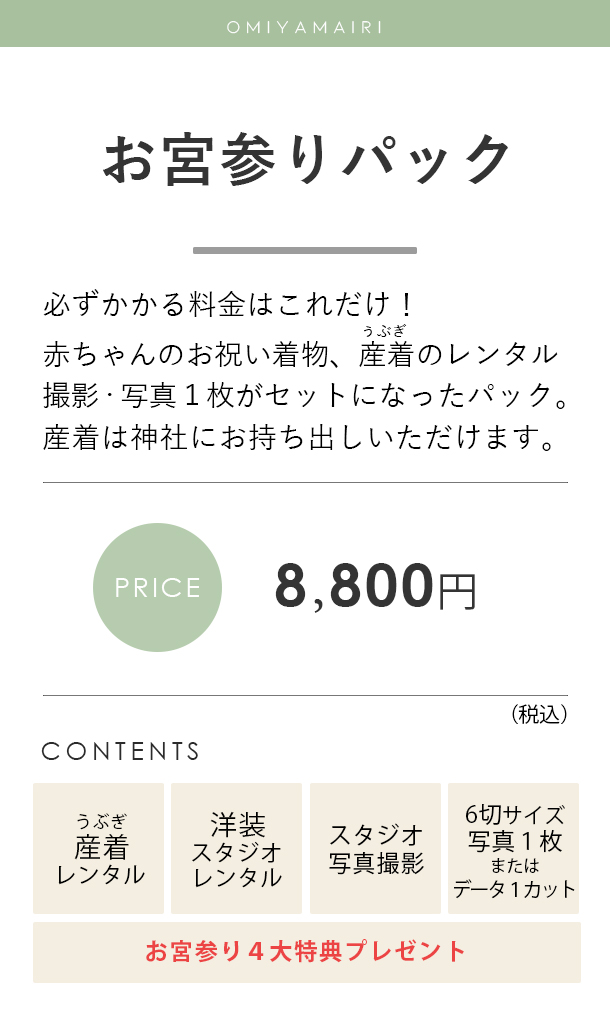 OMIYAMAIRI

お宮参りパック

必ずかかる料金はこれだけ！
赤ちゃんのお祝い着物、産着（うぶぎ）のレンタル
撮影・写真１枚がセットになったパック。
産着は神社にお持ち出しいただけます。

PRICE

8,800円

（税込）

CONTENTS

うぶぎ
産着
レンタル

洋装
スタジオ
レンタル

スタジオ
写真撮影

6切サイズ
写真１枚
または
データ１カット

お宮参り４大特典プレゼント